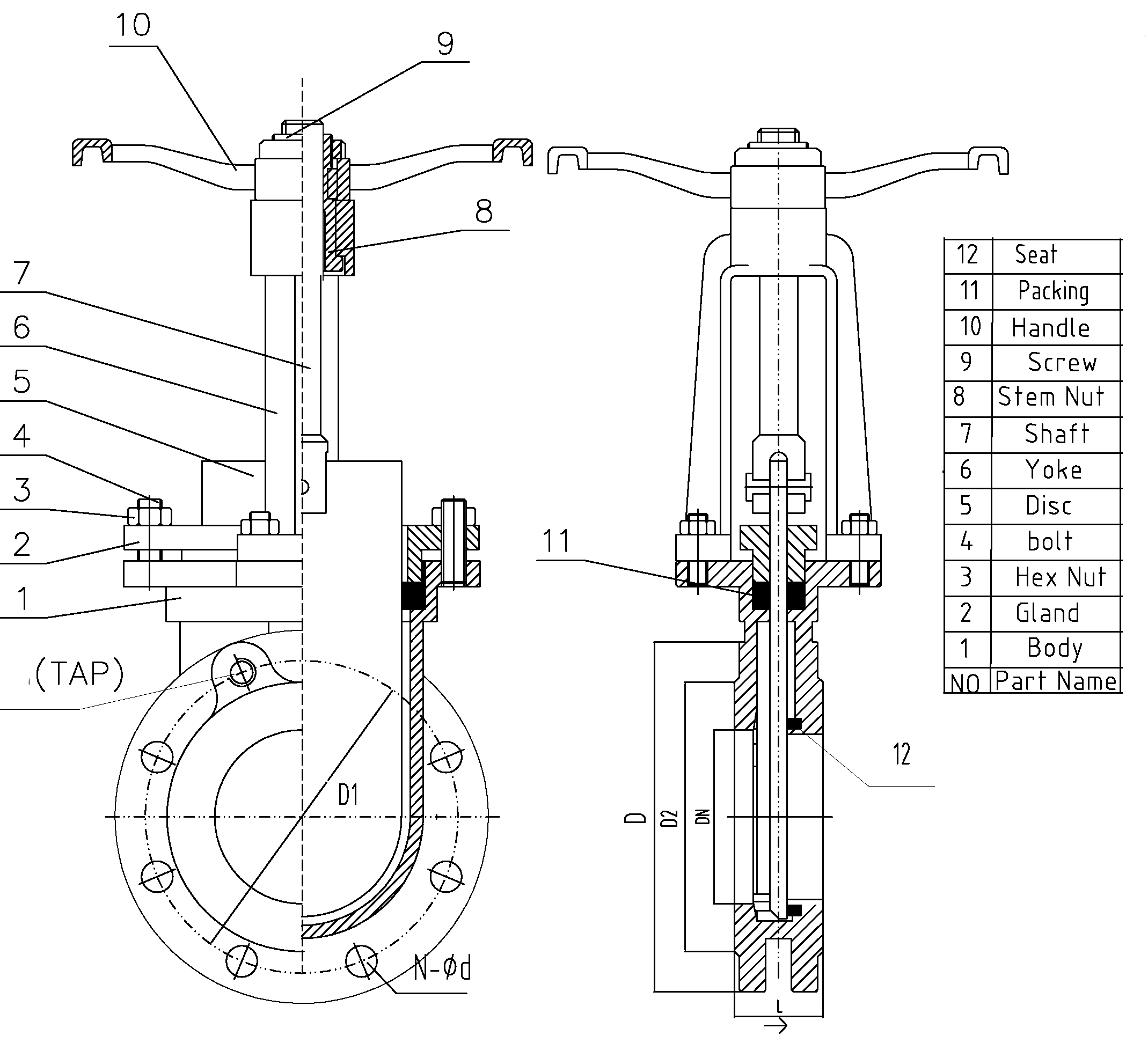 10
9
8
7
6
5
4
3
2
1
(TAP)
D1
N-Ød
11
12
D
D2
DN
L

| 12 | Seat |
|---|---|
| 11 | Packing |
| 10 | Handle |
| 9 | Screw |
| 8 | Stem Nut |
| 7 | Shaft |
| 6 | Yoke |
| 5 | Disc |
| 4 | bolt |
| 3 | Hex Nut |
| 2 | Gland |
| 1 | Body |
| NO | Part Name |